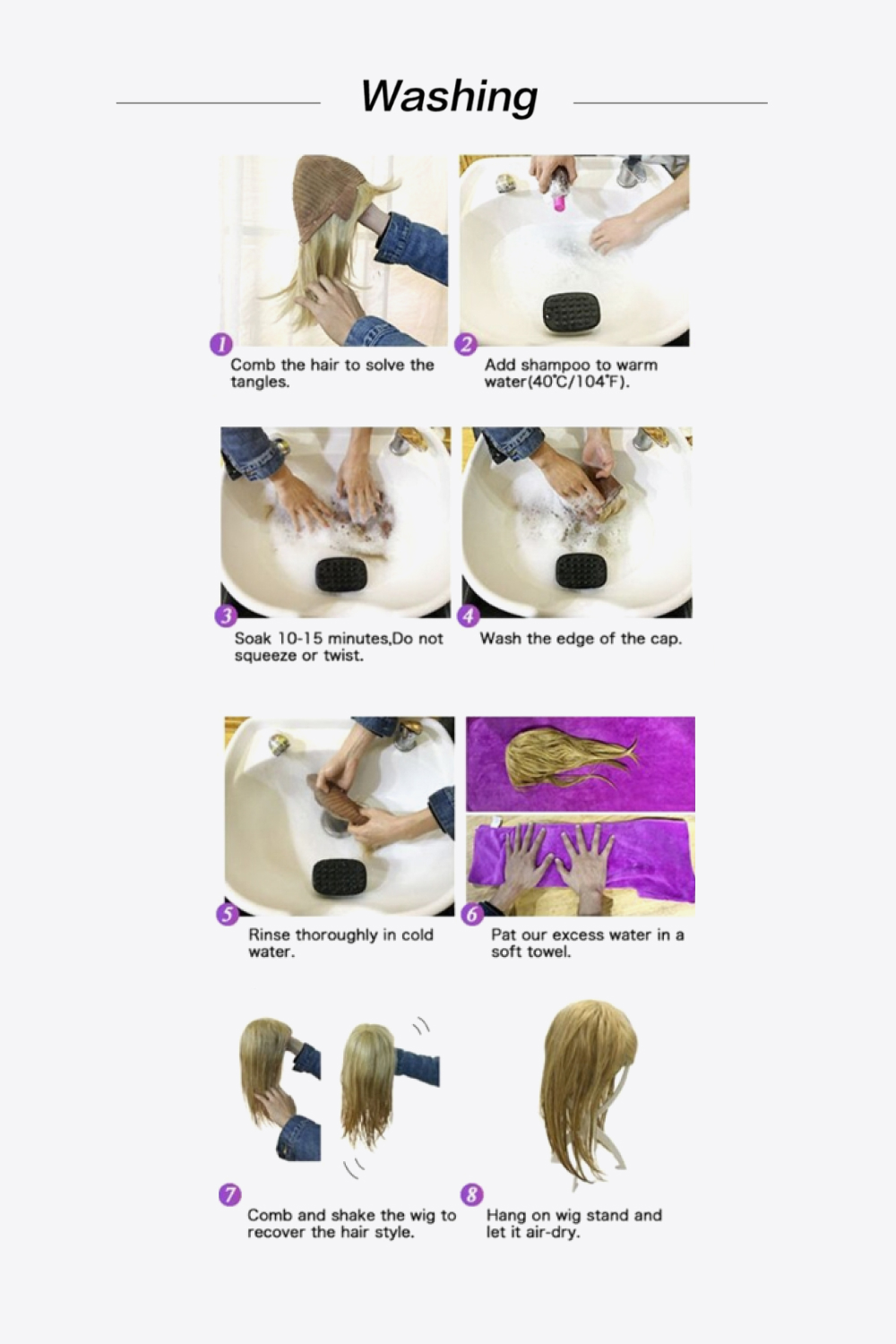 Washing

1
Comb the hair to solve the tangles.

2
Add shampoo to warm water(40°C/104°F).

3
Soak 10-15 minutes,Do not squeeze or twist.

4
Wash the edge of the cap.

5
Rinse thoroughly in cold water.

6
Pat our excess water in a soft towel.

7
Comb and shake the wig to recover the hair style.

8
Hang on wig stand and let it air-dry.